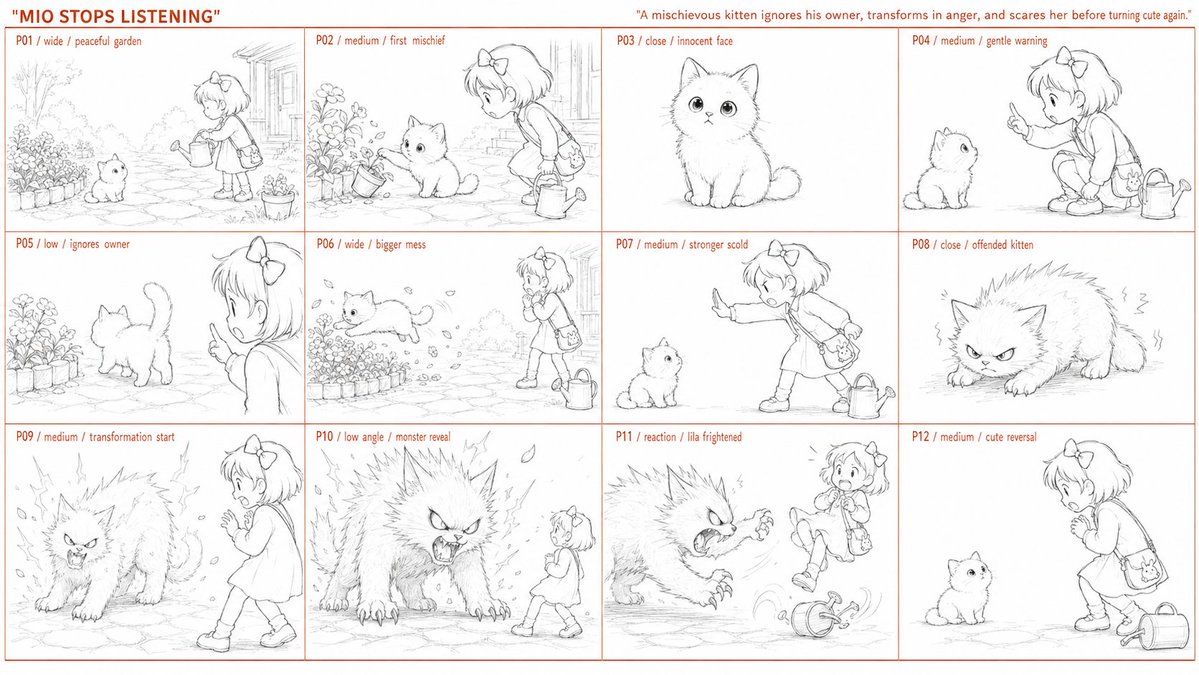 "MIO STOPS LISTENING"

"A mischievous kitten ignores his owner, transforms in anger, and scares her before turning cute again."

P01 / wide / peaceful garden

P02 / medium / first mischief

P03 / close / innocent face

P04 / medium / gentle warning

P05 / low / ignores owner

P06 / wide / bigger mess

P07 / medium / stronger scold

P08 / close / offended kitten

P09 / medium / transformation start

P10 / low angle / monster reveal

P11 / reaction / lila frightened

P12 / medium / cute reversal