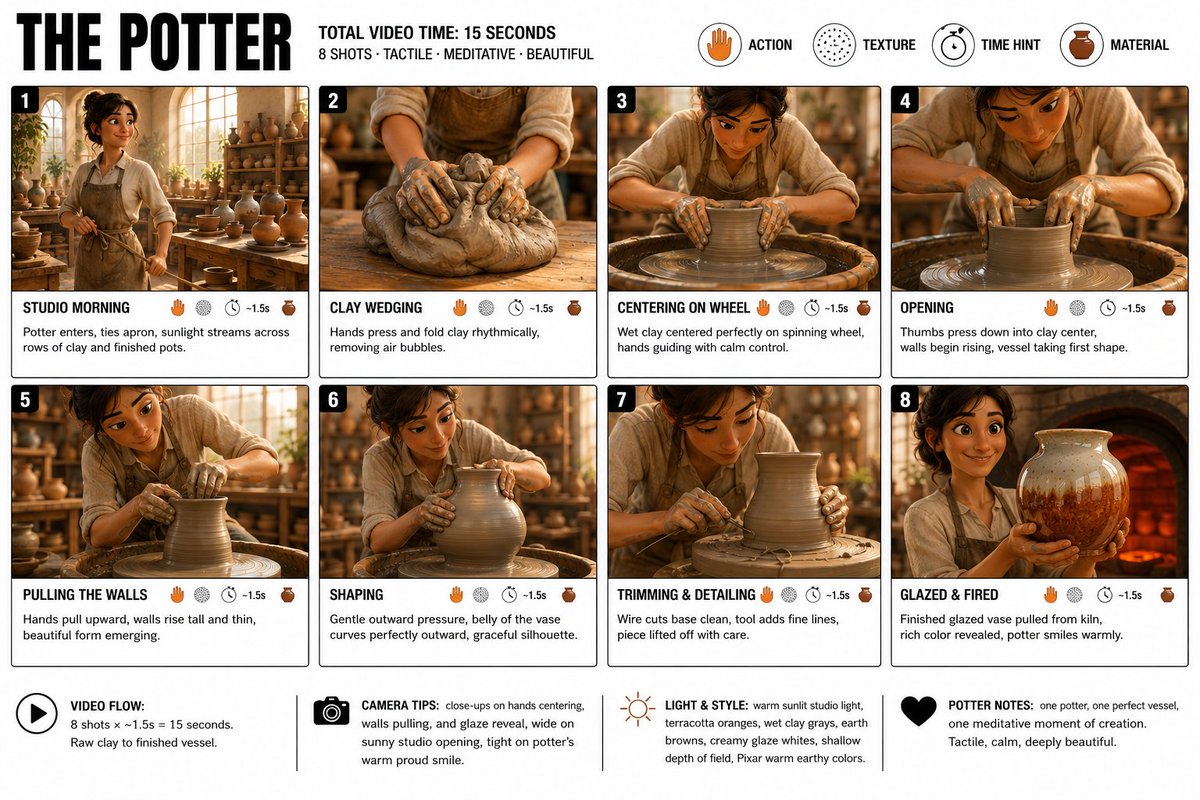 THE POTTER

TOTAL VIDEO TIME: 15 SECONDS
8 SHOTS · TACTILE · MEDITATIVE · BEAUTIFUL

ACTION TEXTURE TIME HINT MATERIAL

1
STUDIO MORNING ~1.5s
Potter enters, ties apron, sunlight streams across rows of clay and finished pots.

2
CLAY WEDGING ~1.5s
Hands press and fold clay rhythmically, removing air bubbles.

3
CENTERING ON WHEEL ~1.5s
Wet clay centered perfectly on spinning wheel, hands guiding with calm control.

4
OPENING ~1.5s
Thumbs press down into clay center, walls begin rising, vessel taking first shape.

5
PULLING THE WALLS ~1.5s
Hands pull upward, walls rise tall and thin, beautiful form emerging.

6
SHAPING ~1.5s
Gentle outward pressure, belly of the vase curves perfectly outward, graceful silhouette.

7
TRIMMING & DETAILING ~1.5s
Wire cuts base clean, tool adds fine lines, piece lifted off with care.

8
GLAZED & FIRED ~1.5s
Finished glazed vase pulled from kiln, rich color revealed, potter smiles warmly.

VIDEO FLOW:
8 shots × ~1.5s = 15 seconds.
Raw clay to finished vessel.

CAMERA TIPS: close-ups on hands centering, walls pulling, and glaze reveal, wide on sunny studio opening, tight on potter's warm proud smile.

LIGHT & STYLE: warm sunlit studio light, terracotta oranges, wet clay grays, earth browns, creamy glaze whites, shallow depth of field, Pixar warm earthy colors.

POTTER NOTES: one potter, one perfect vessel, one meditative moment of creation. Tactile, calm, deeply beautiful.